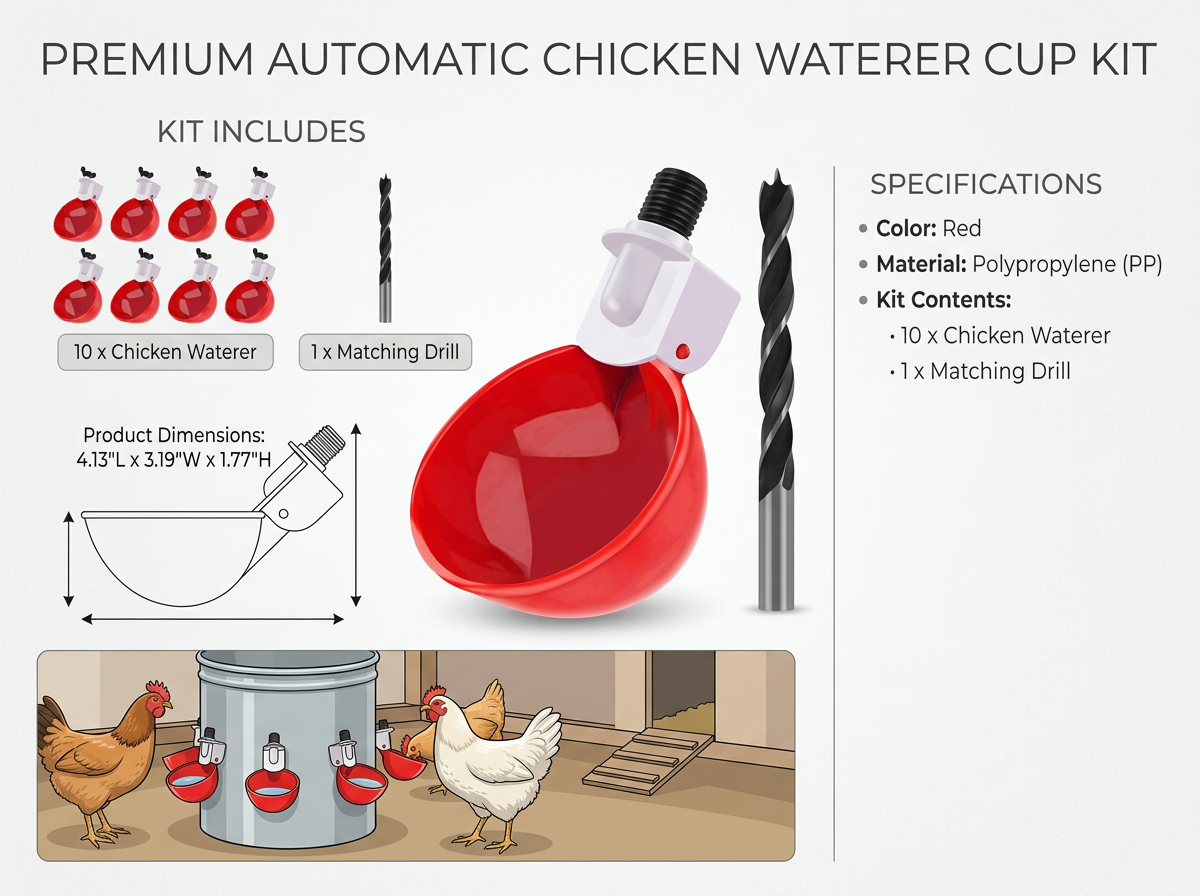 PREMIUM AUTOMATIC CHICKEN WATERER CUP KIT

KIT INCLUDES

10 x Chicken Waterer

1 x Matching Drill

Product Dimensions:
4.13"L x 3.19"W x 1.77"H

SPECIFICATIONS

• Color: Red
• Material: Polypropylene (PP)
• Kit Contents:
• 10 x Chicken Waterer
• 1 x Matching Drill