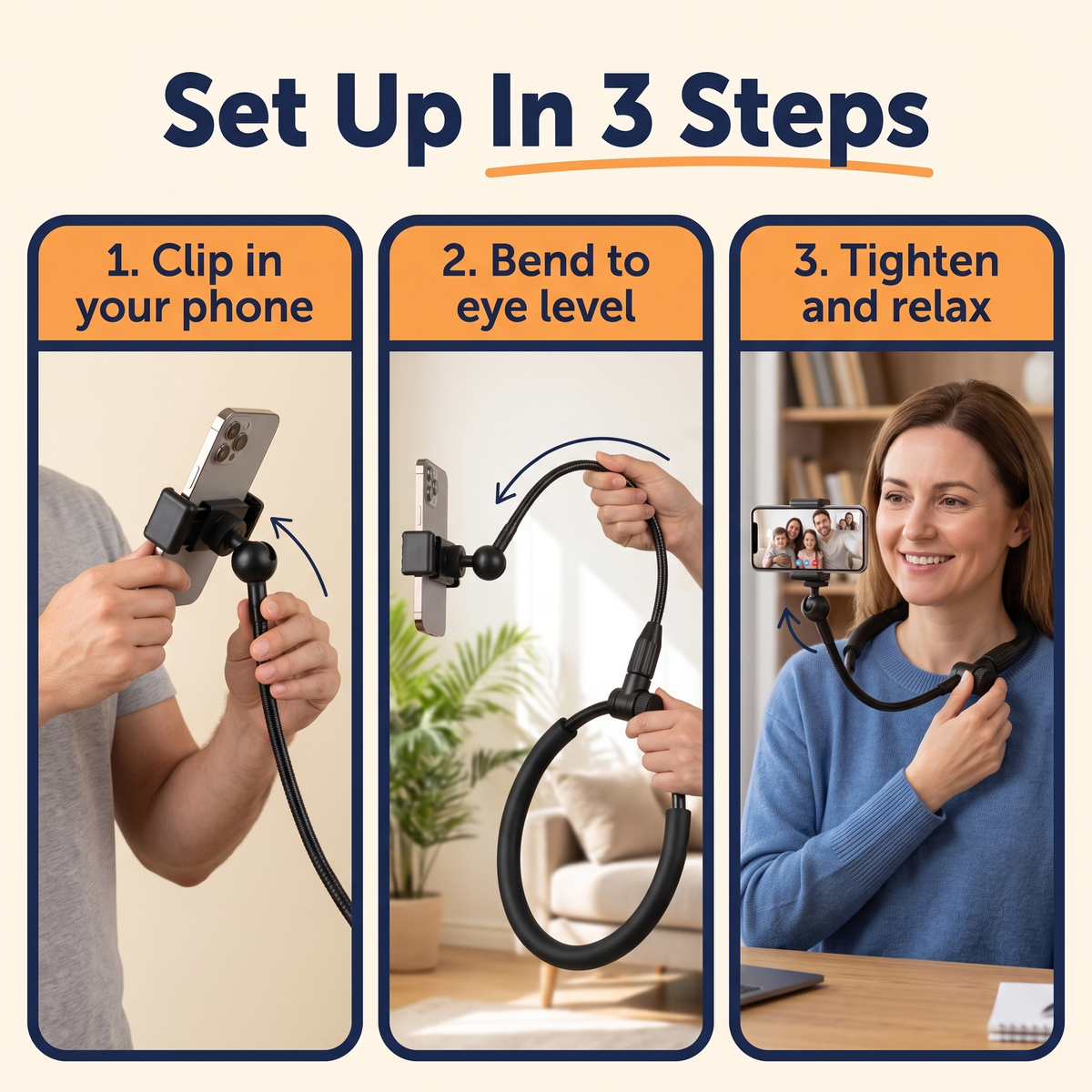 Set Up In 3 Steps

1. Clip in your phone

2. Bend to eye level

3. Tighten and relax