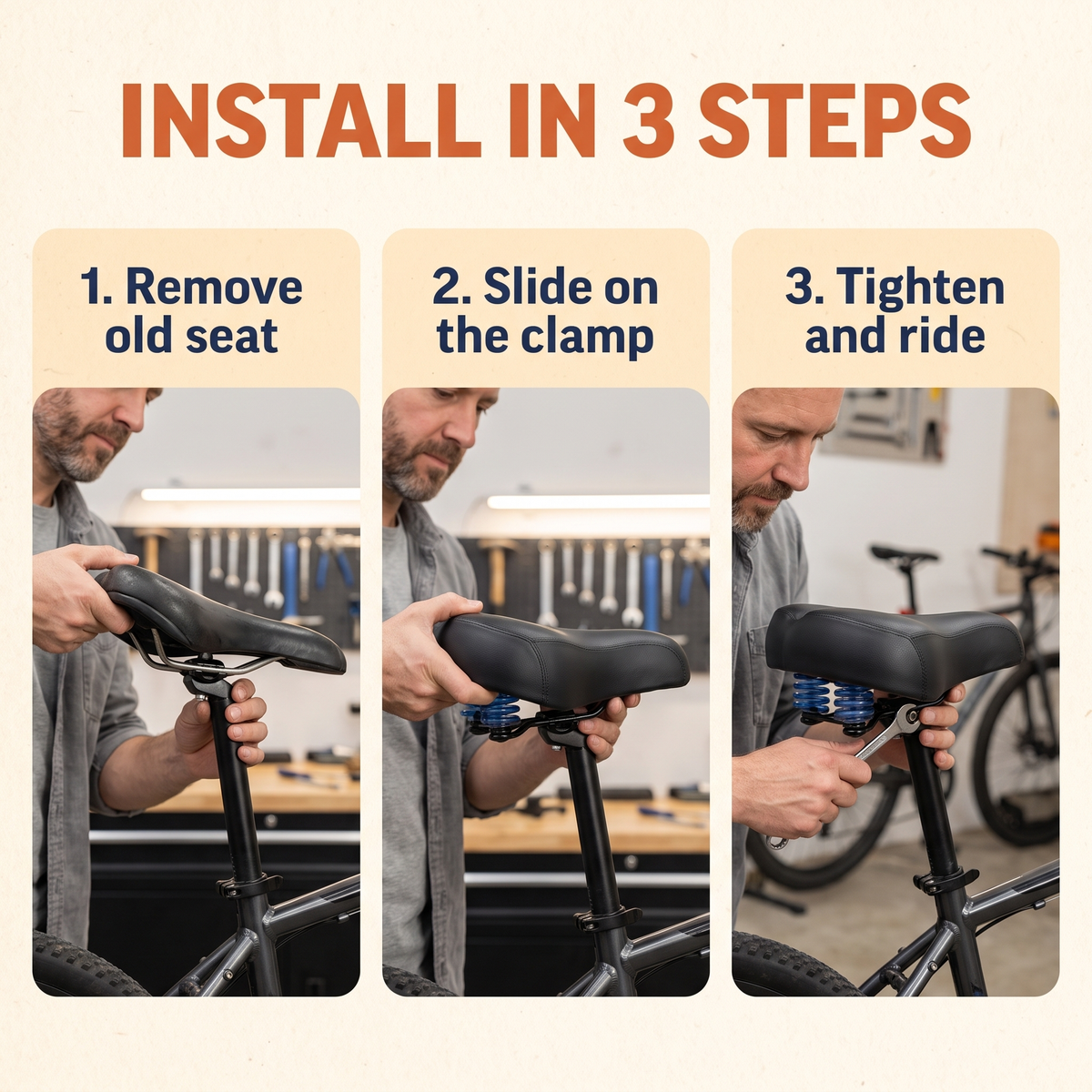 INSTALL IN 3 STEPS

1. Remove old seat

2. Slide on the clamp

3. Tighten and ride