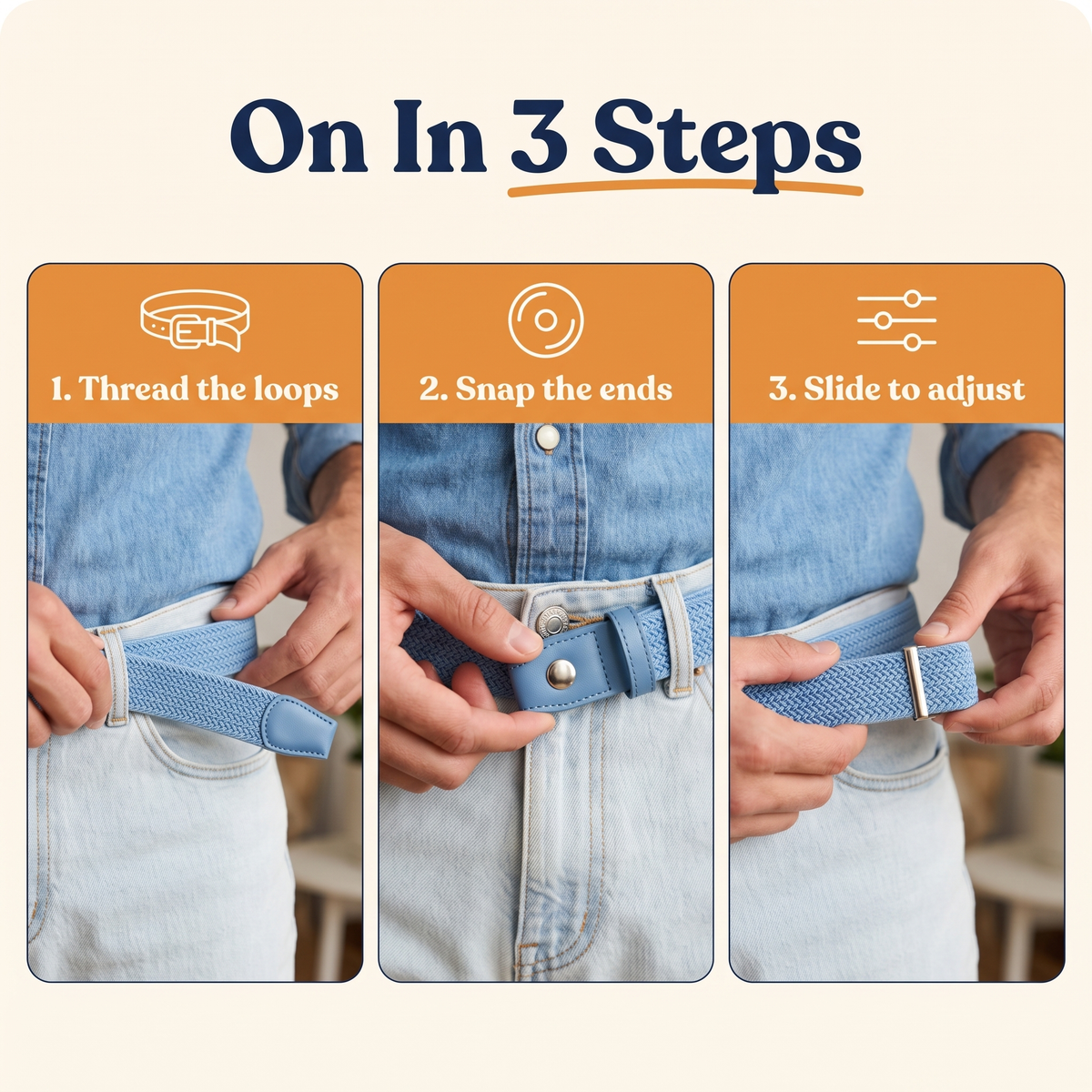 On In 3 Steps

1. Thread the loops

2. Snap the ends

3. Slide to adjust