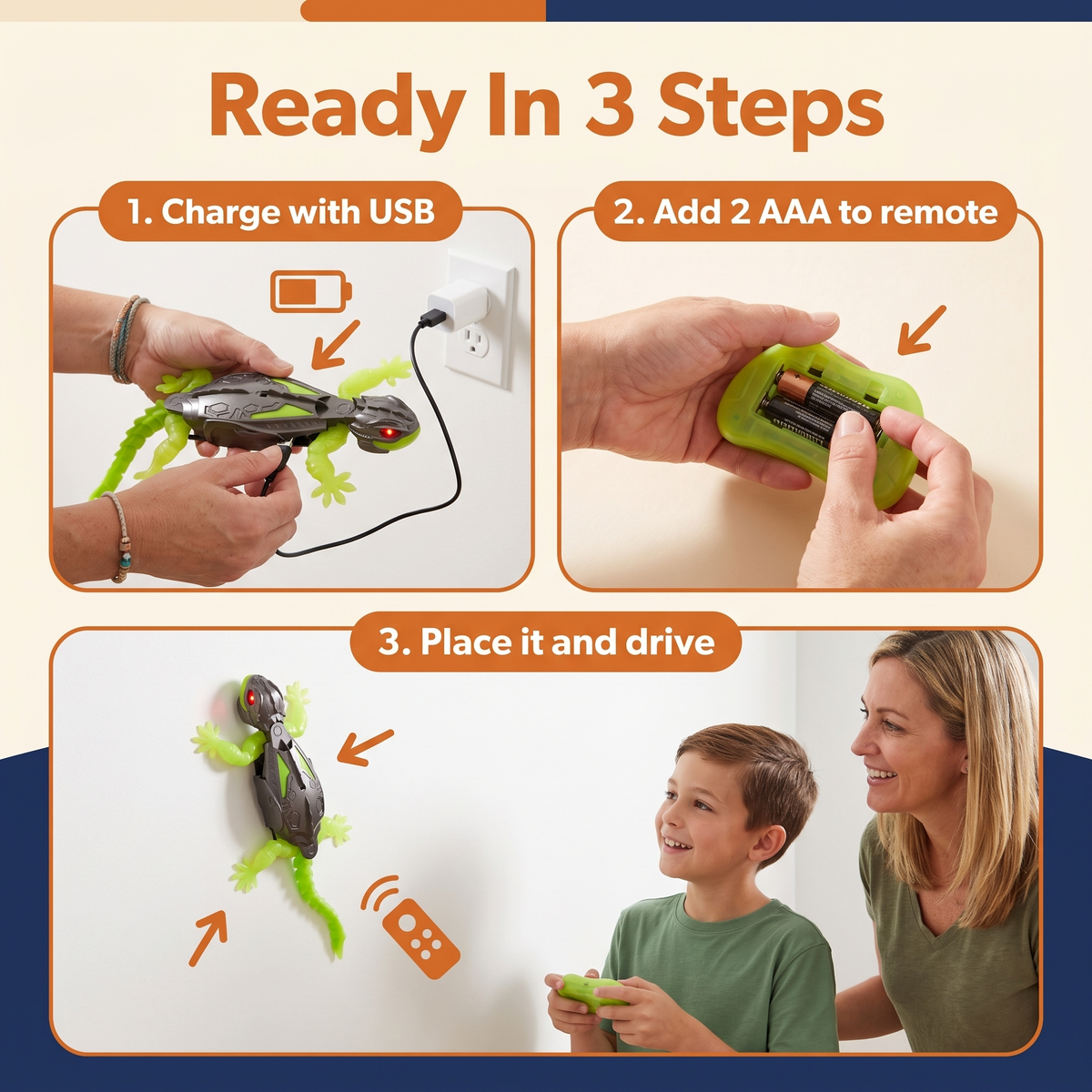 Ready In 3 Steps

1. Charge with USB

2. Add 2 AAA to remote

3. Place it and drive