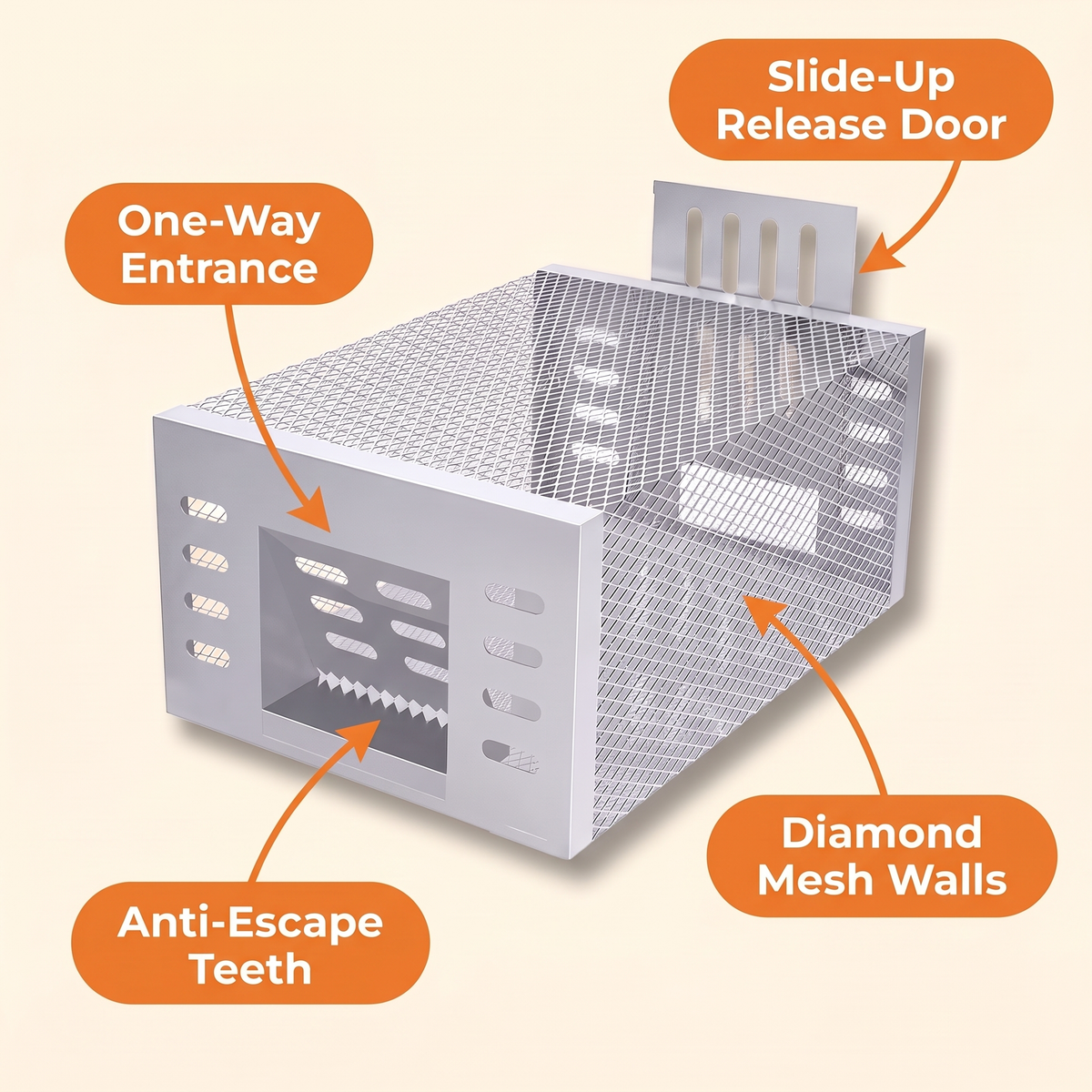 Slide-Up
Release Door

One-Way
Entrance

Diamond
Mesh Walls

Anti-Escape
Teeth