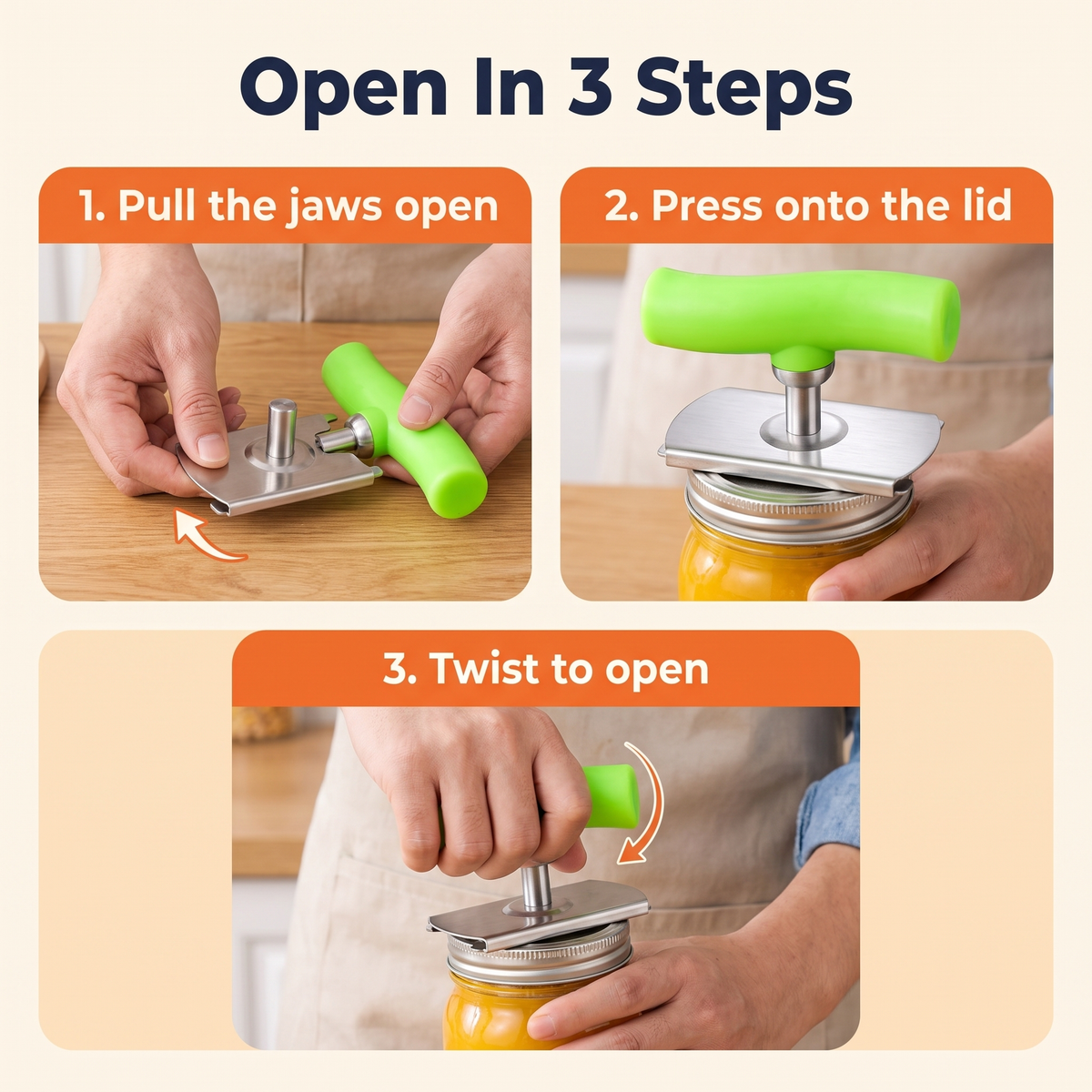 Open In 3 Steps

1. Pull the jaws open

2. Press onto the lid

3. Twist to open