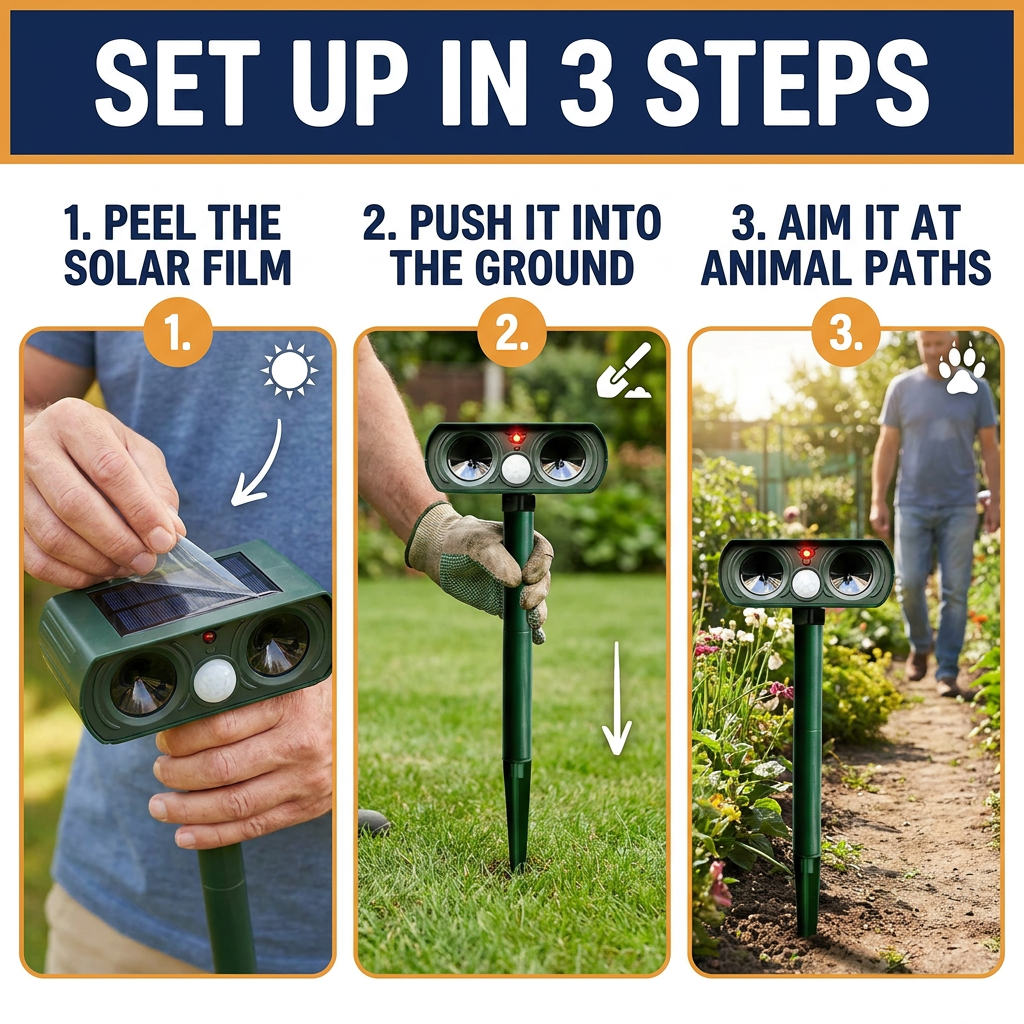 SET UP IN 3 STEPS

1. PEEL THE SOLAR FILM

1.

2. PUSH IT INTO THE GROUND

2.

3. AIM IT AT ANIMAL PATHS

3.