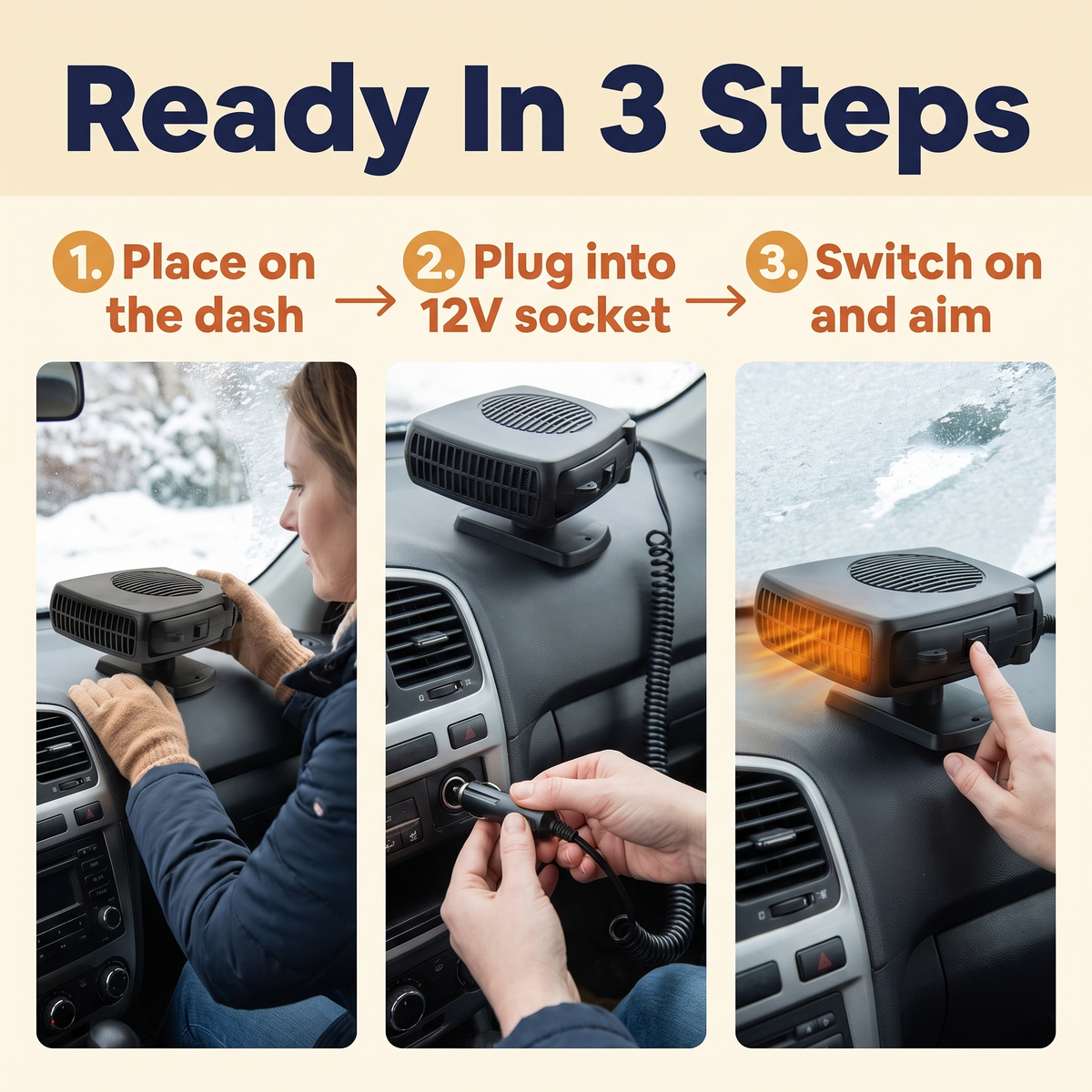 Ready In 3 Steps

1. Place on the dash → 2. Plug into 12V socket → 3. Switch on and aim