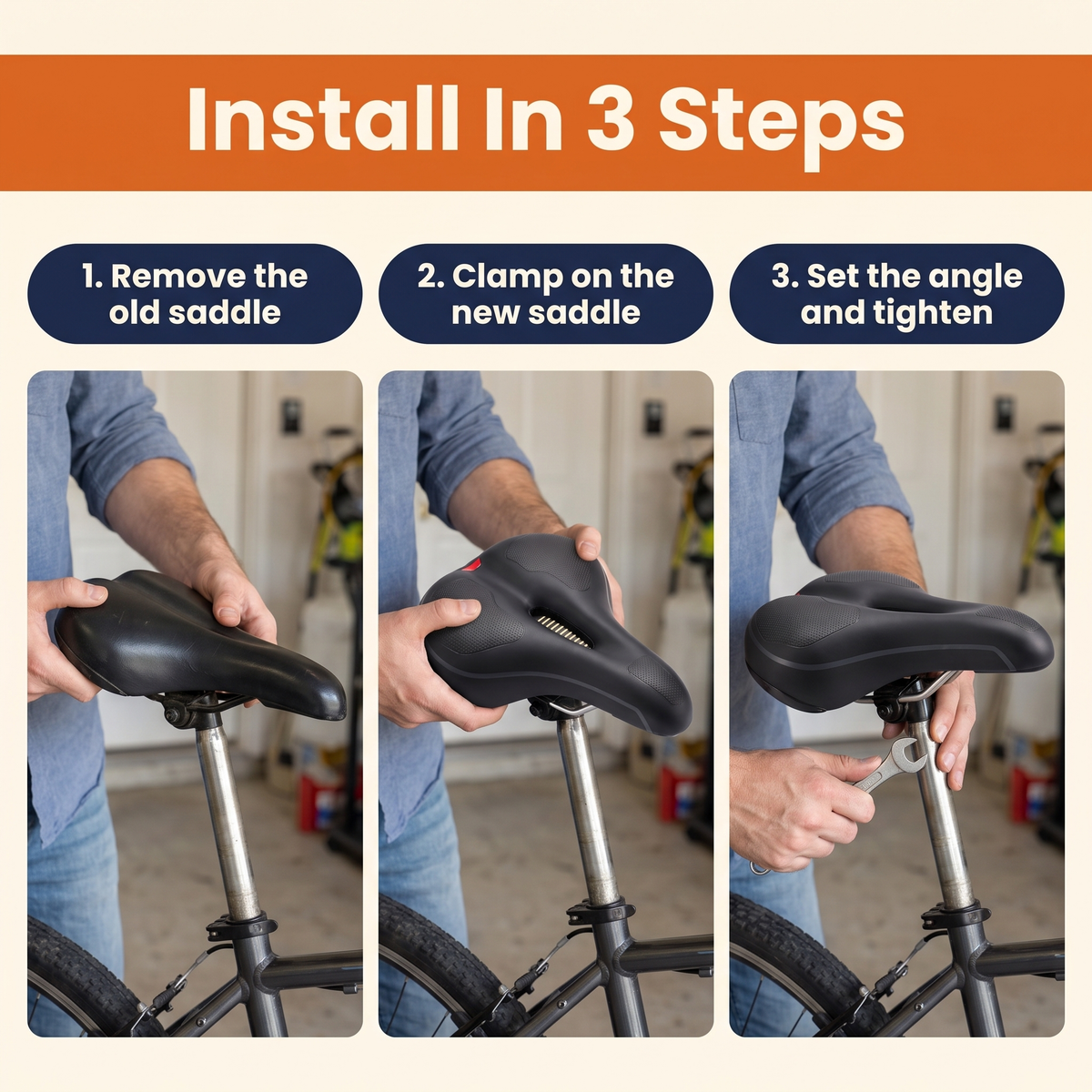 Install In 3 Steps

1. Remove the old saddle

2. Clamp on the new saddle

3. Set the angle and tighten