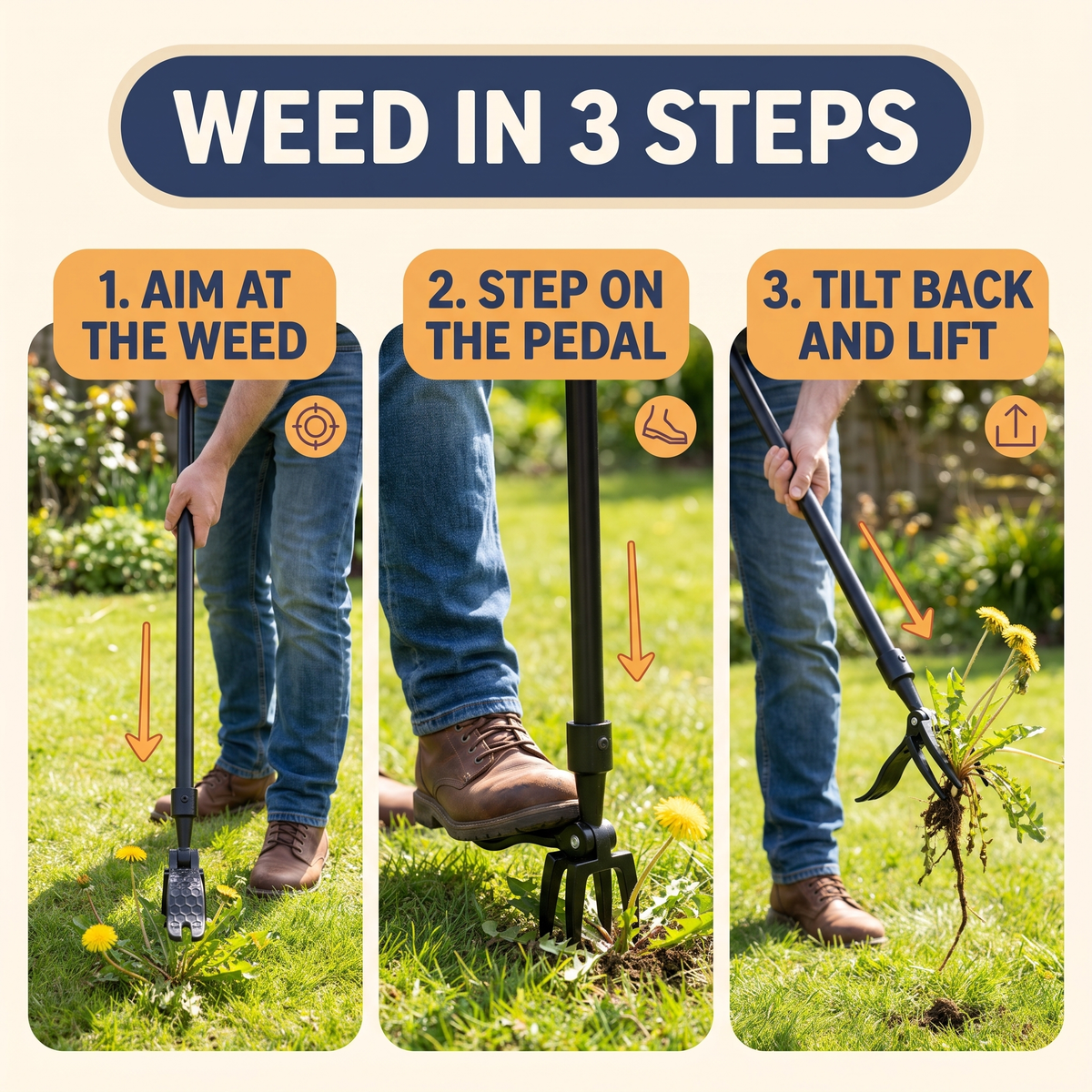 WEED IN 3 STEPS

1. AIM AT THE WEED

2. STEP ON THE PEDAL

3. TILT BACK AND LIFT