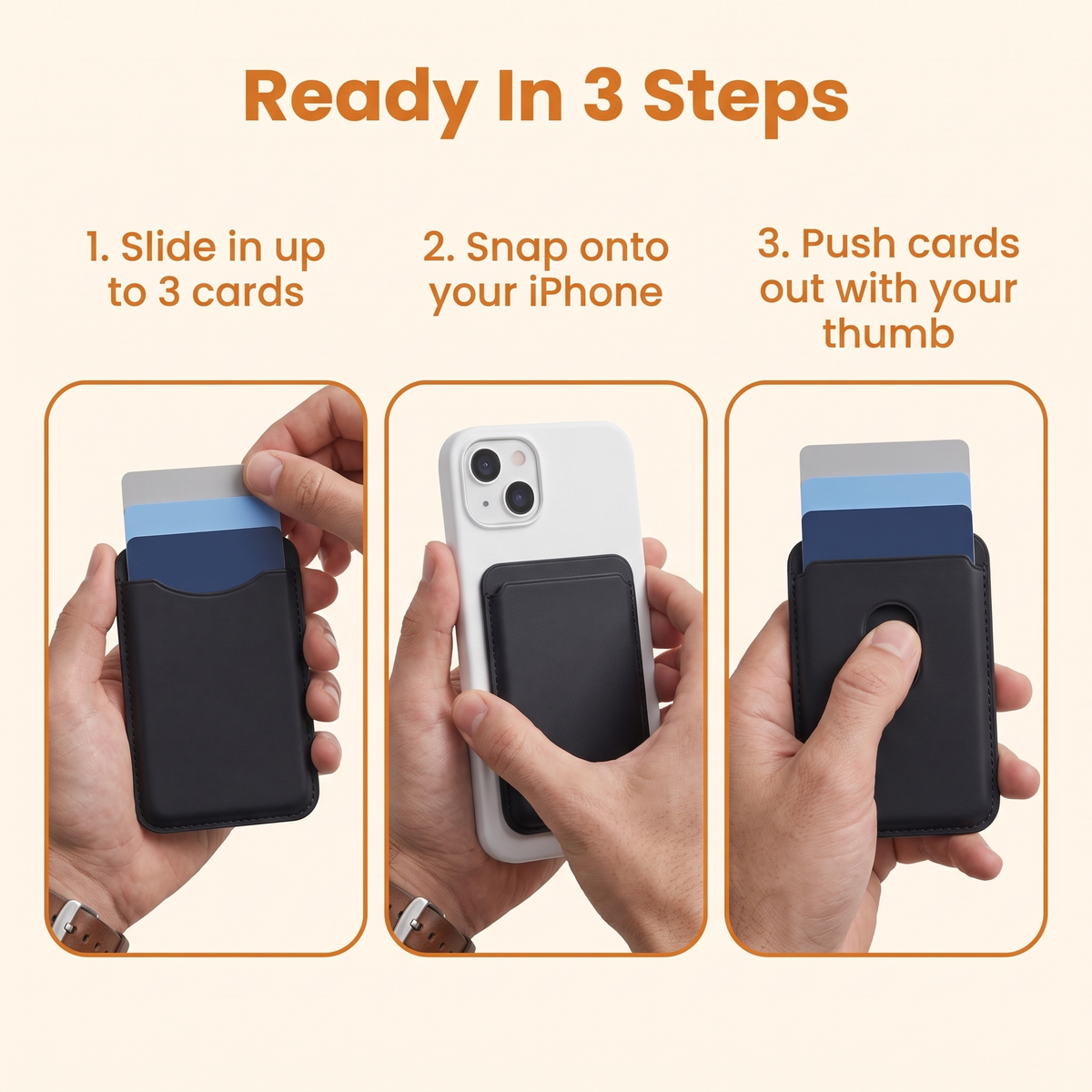 Ready In 3 Steps

1. Slide in up to 3 cards

2. Snap onto your iPhone

3. Push cards out with your thumb