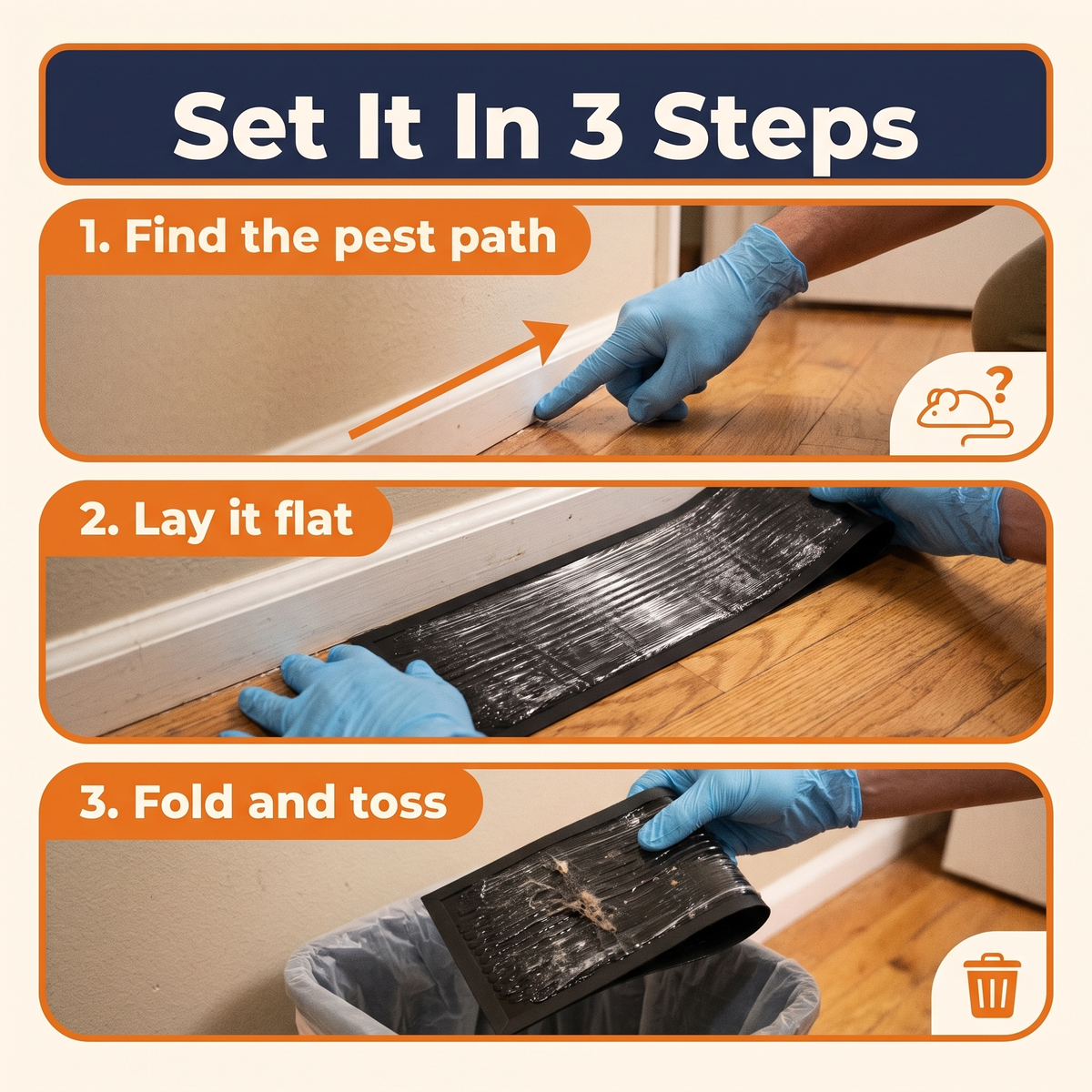 Set It In 3 Steps

1. Find the pest path

2. Lay it flat

3. Fold and toss