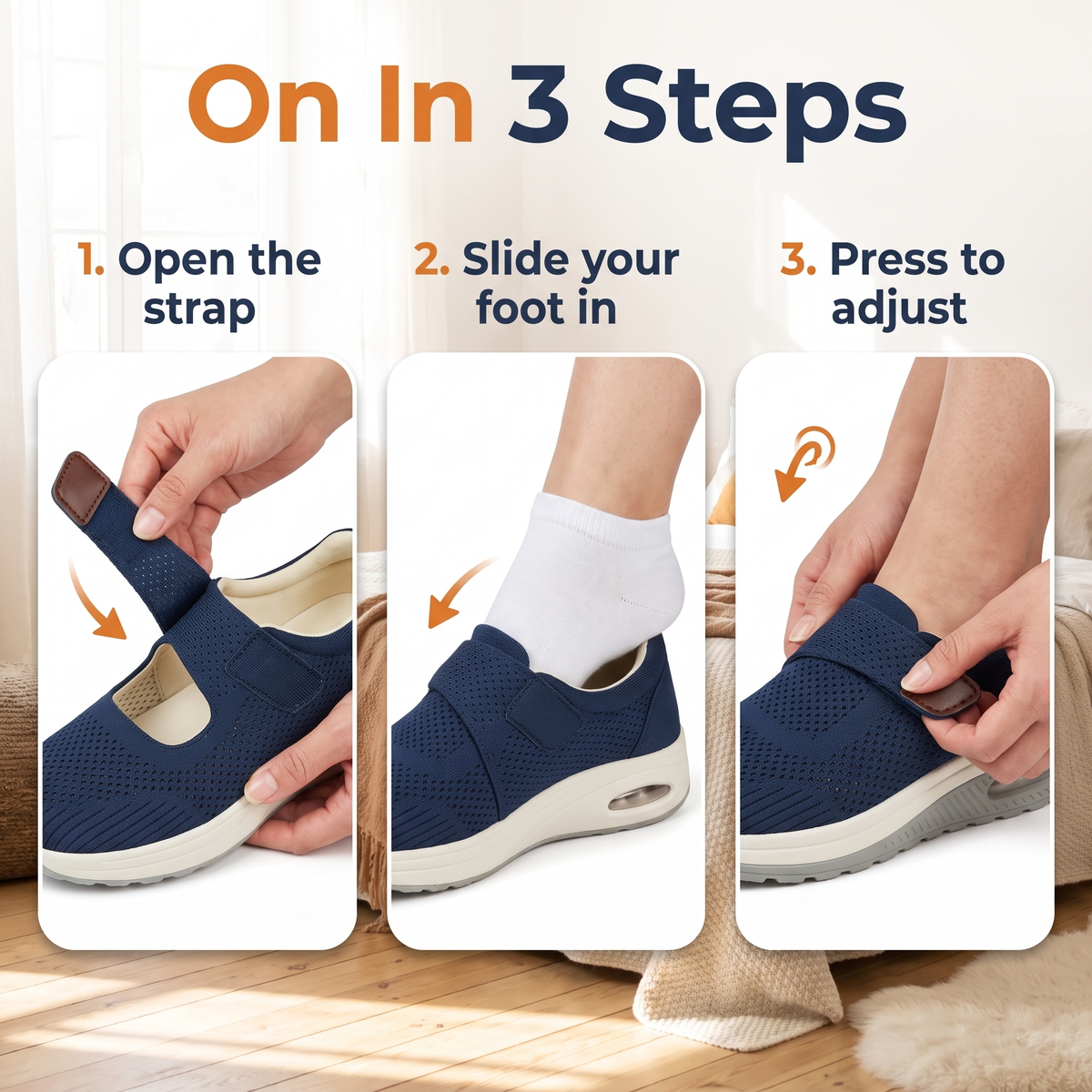 On In 3 Steps

1. Open the strap

2. Slide your foot in

3. Press to adjust