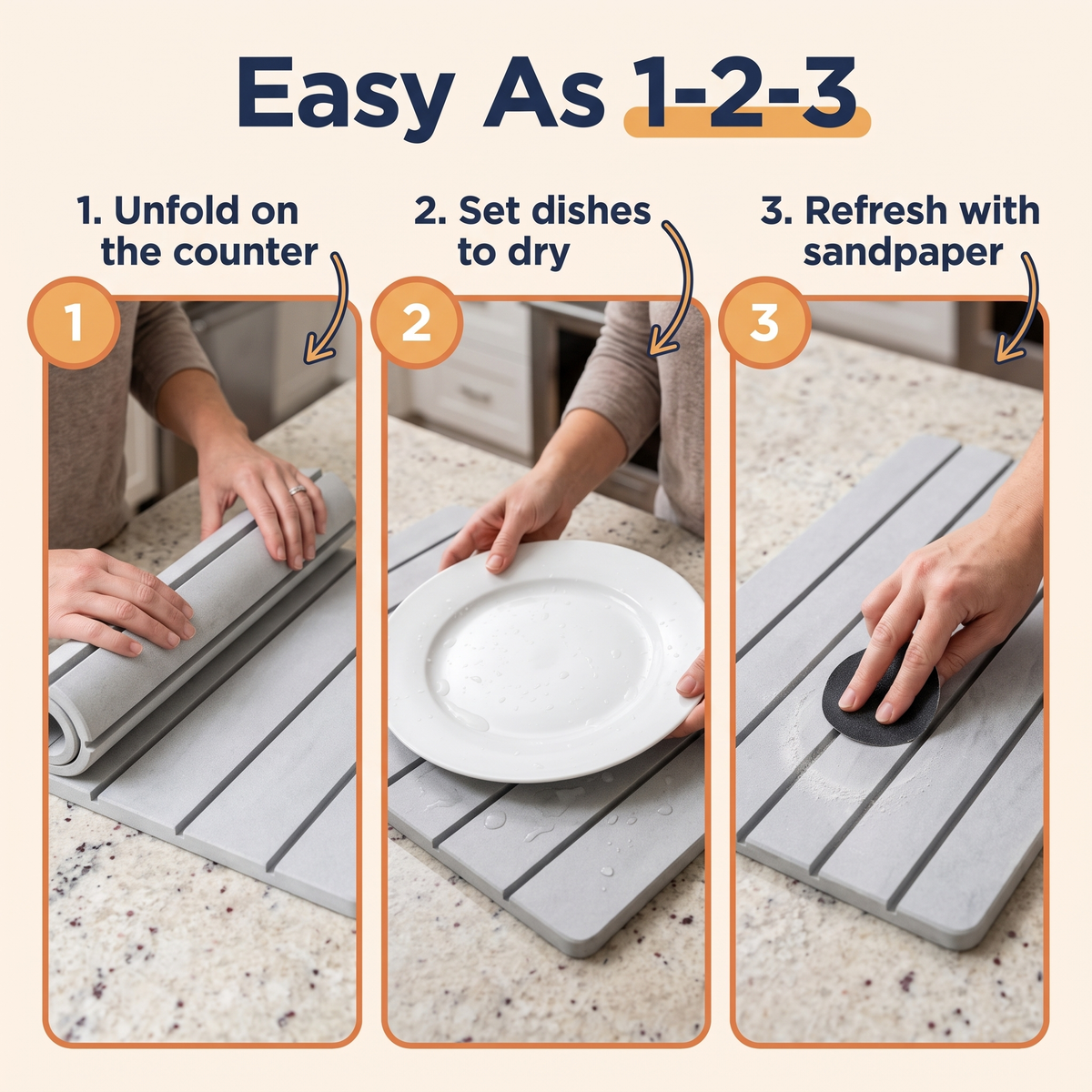 Easy As 1-2-3

1. Unfold on the counter

1

2. Set dishes to dry

2

3. Refresh with sandpaper

3