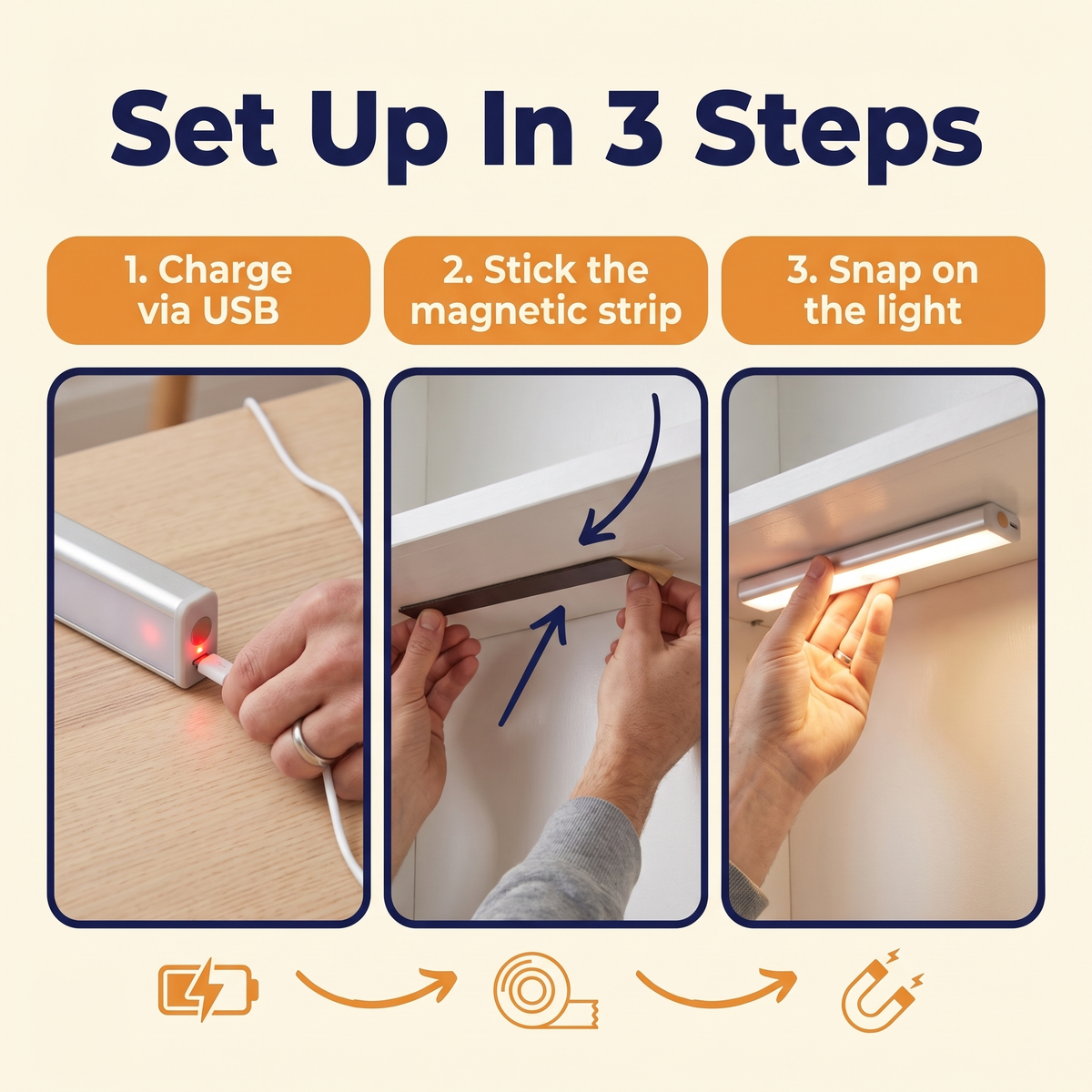 Set Up In 3 Steps

1. Charge via USB

2. Stick the magnetic strip

3. Snap on the light