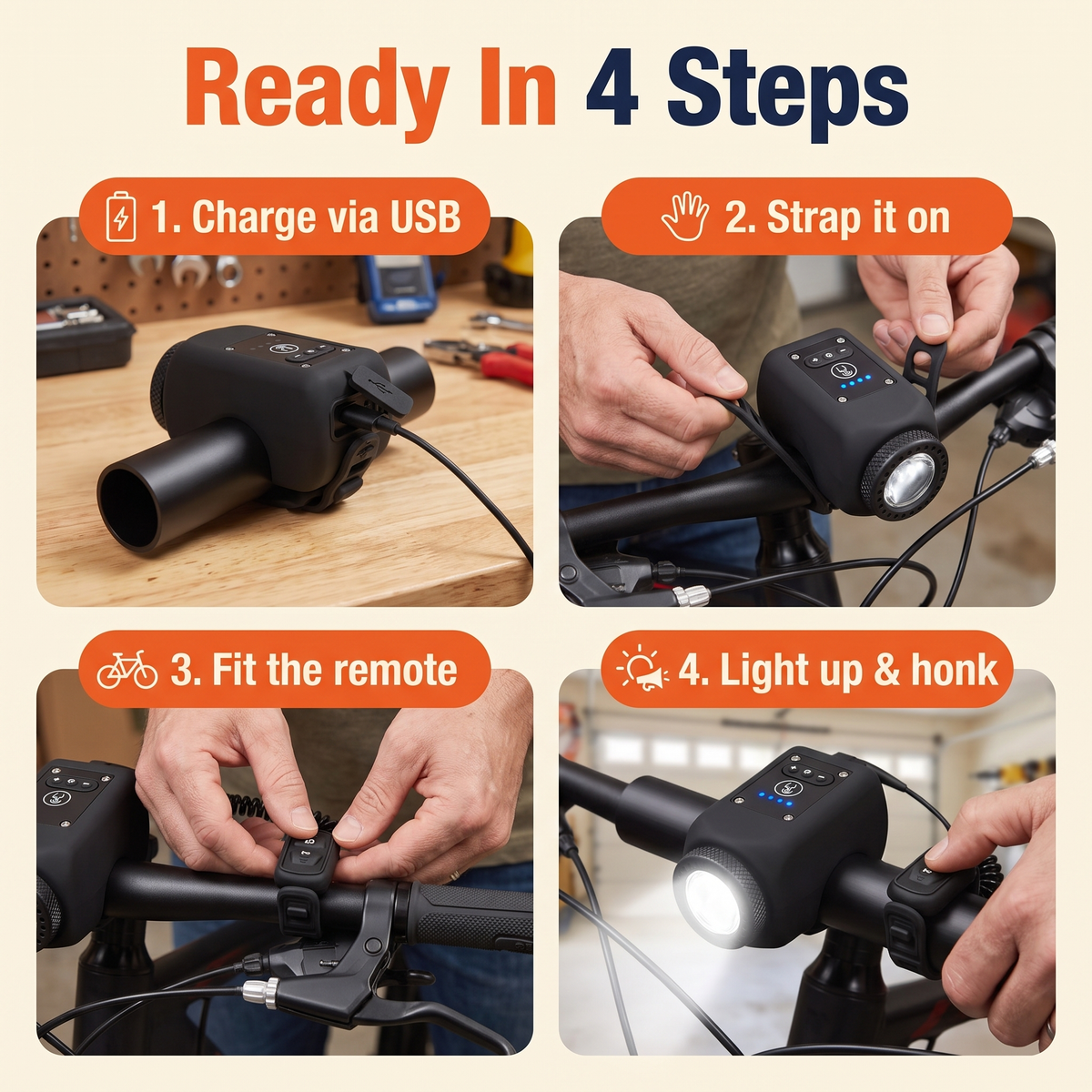 Ready In 4 Steps

1. Charge via USB

2. Strap it on

3. Fit the remote

4. Light up & honk